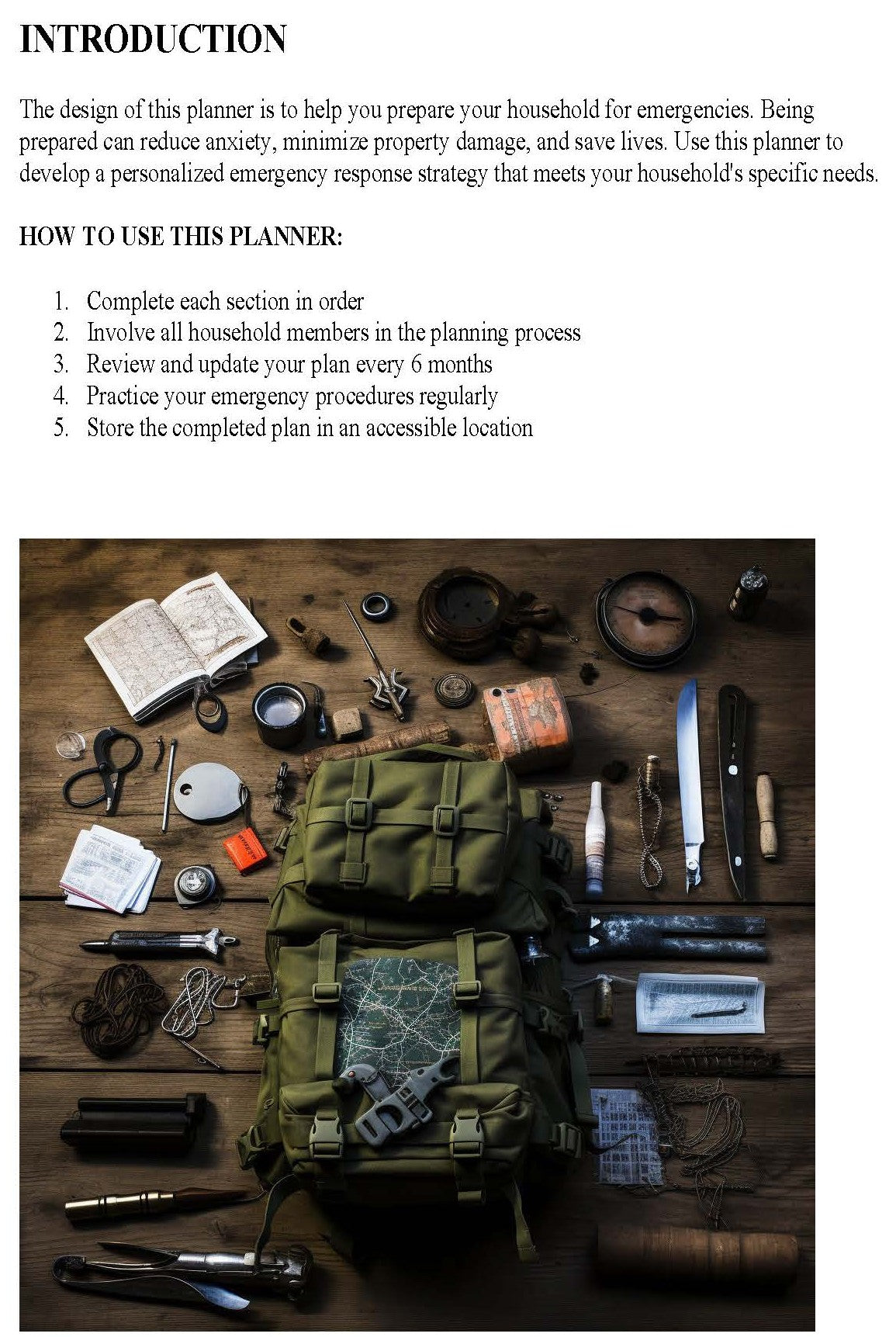 INTRODUCTION

The design of this planner is to help you prepare your household for emergencies. Being prepared can reduce anxiety, minimize property damage, and save lives. Use this planner to develop a personalized emergency response strategy that meets your household's specific needs.

HOW TO USE THIS PLANNER:

1. Complete each section in order
2. Involve all household members in the planning process
3. Review and update your plan every 6 months
4. Practice your emergency procedures regularly
5. Store the completed plan in an accessible location